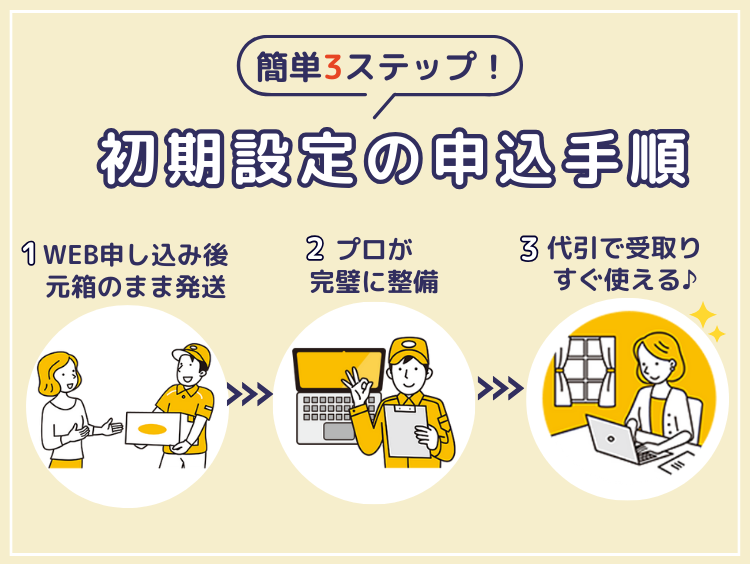 簡単3ステップ！

初期設定の申込手順

1 WEB申し込み後 元箱のまま発送

2 プロが 完璧に整備

3 代引で受取り すぐ使える♪